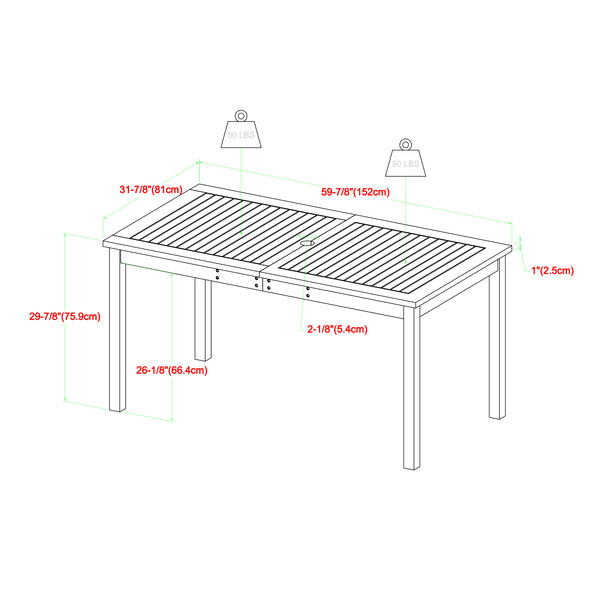 50 LBS

50 LBS

31-7/8"(81cm)

59-7/8"(152cm)

1"(2.5cm)

29-7/8"(75.9cm)

2-1/8"(5.4cm)

26-1/8"(66.4cm)