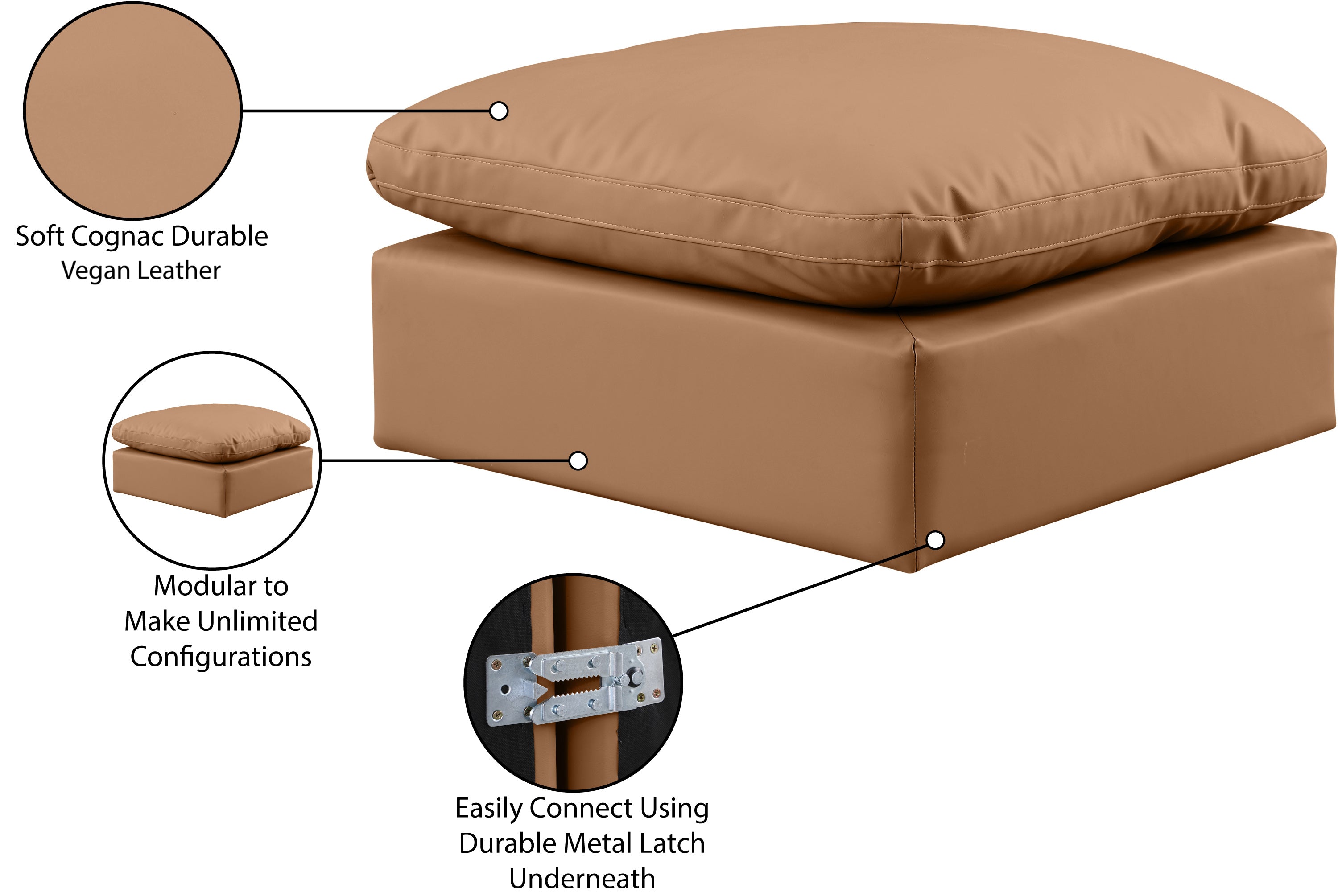 Soft Cognac Durable Vegan Leather

Modular to Make Unlimited Configurations

Easily Connect Using Durable Metal Latch Underneath