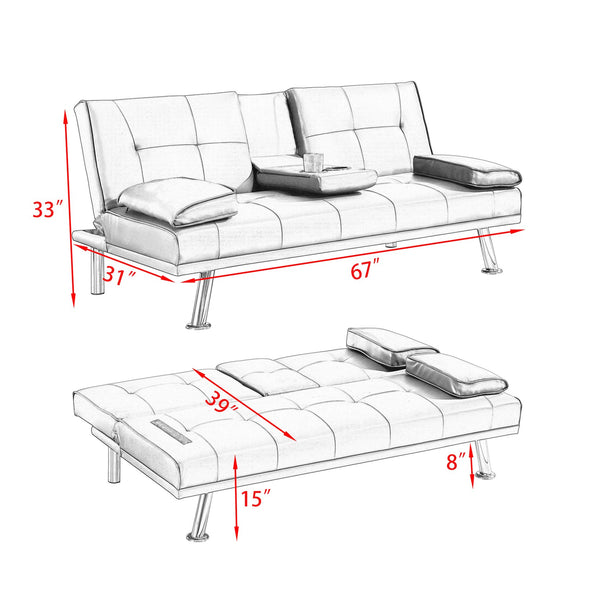 33″
31″
67″
39″
8″
15″