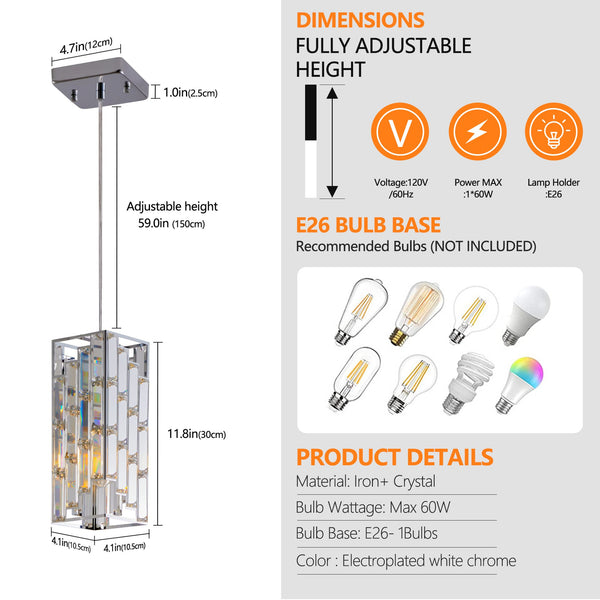 4.7in(12cm)

1.0in(2.5cm)

Adjustable height
59.0in (150cm)

11.8in(30cm)

4.1in(10.5cm)

4.1in(10.5cm)

DIMENSIONS
FULLY ADJUSTABLE HEIGHT

V

Voltage:120V /60Hz

Power MAX :1*60W

Lamp Holder :E26

E26 BULB BASE
Recommended Bulbs (NOT INCLUDED)

PRODUCT DETAILS
Material: Iron+ Crystal
Bulb Wattage: Max 60W
Bulb Base: E26- 1Bulbs
Color : Electroplated white chrome