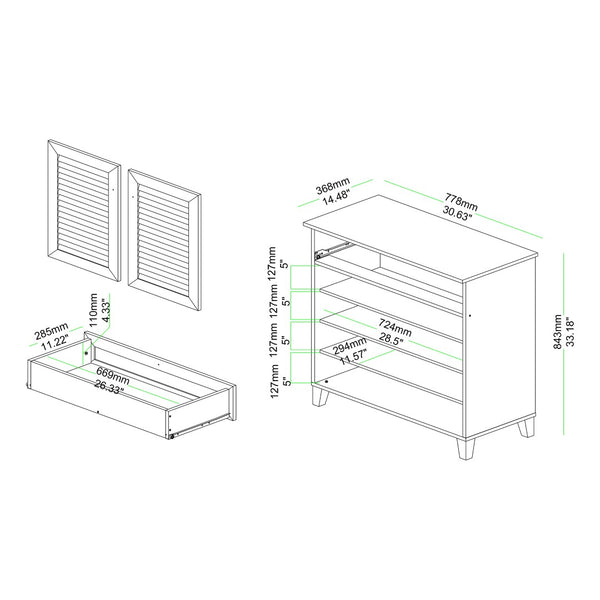 110mm
4.33"
285mm
11.22"
669mm
26.33"

368mm
14.48"
778mm
30.63"
127mm
5"
127mm
5"
127mm
5"
127mm
5"
724mm
28.5"
294mm
11.57"
843mm
33.18"