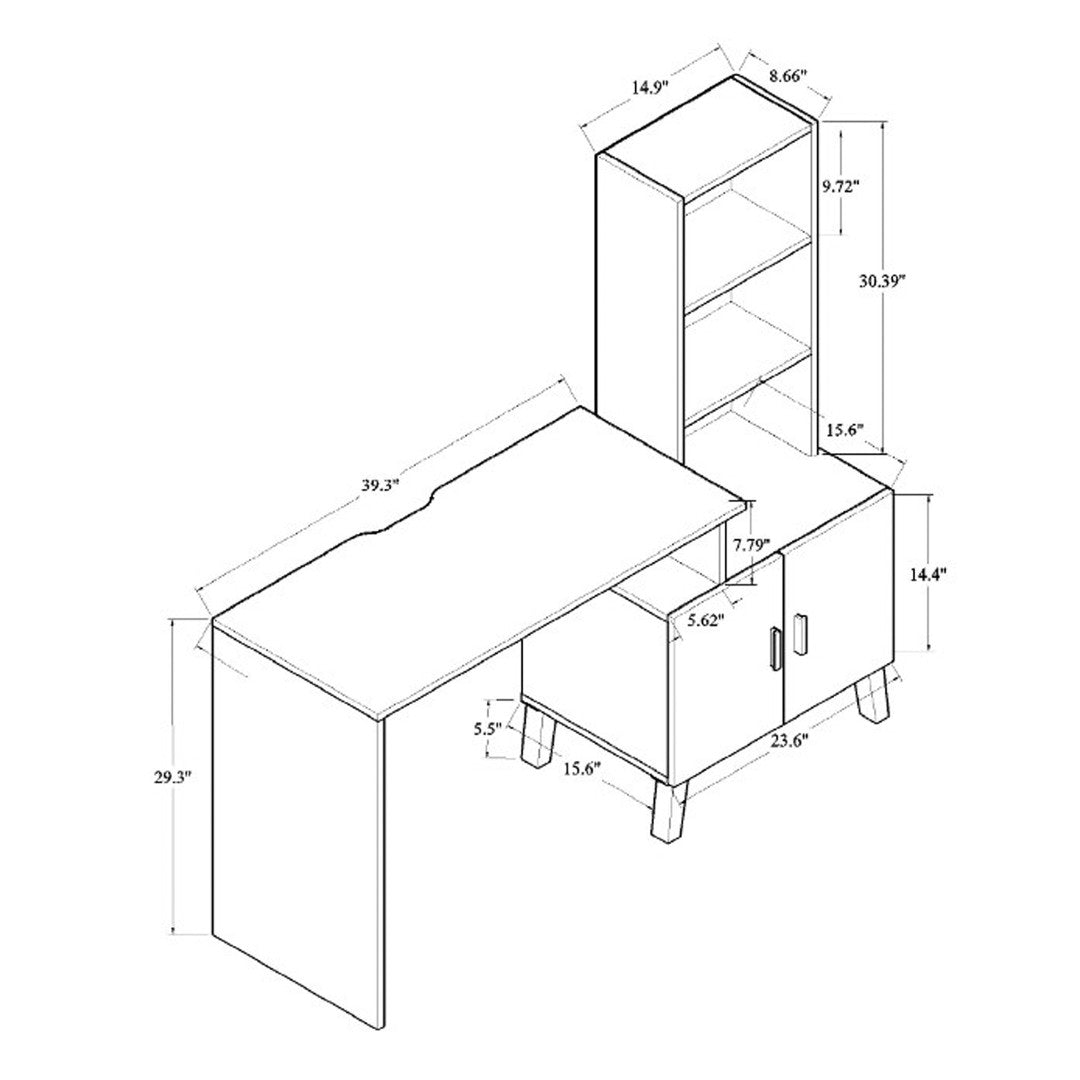 14.9"
8.66"
9.72"
30.39"
15.6"
39.3"
7.79"
14.4"
5.62"
5.5"
15.6"
23.6"
29.3"