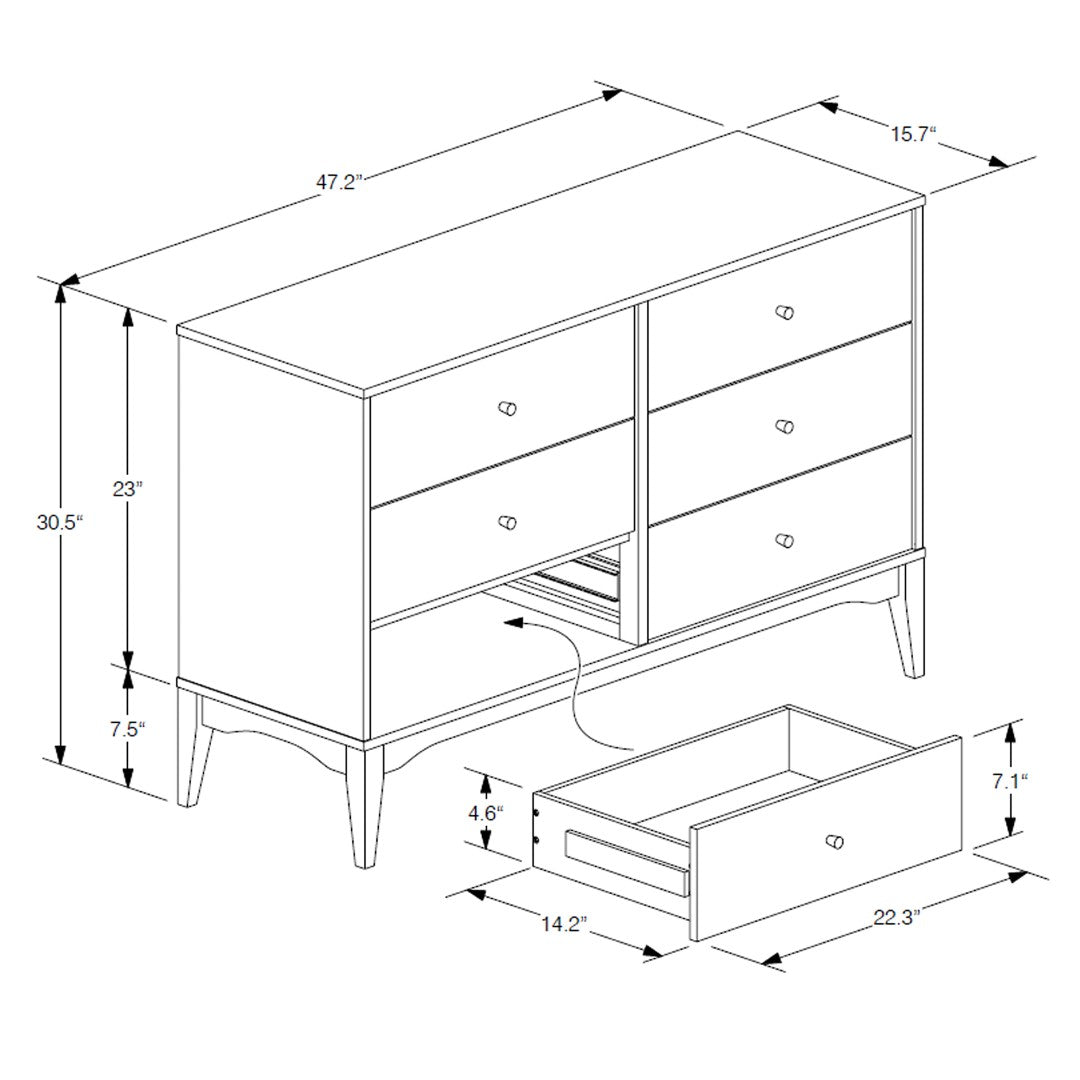 47.2"
15.7"
30.5"
23"
7.5"
4.6"
7.1"
14.2"
22.3"