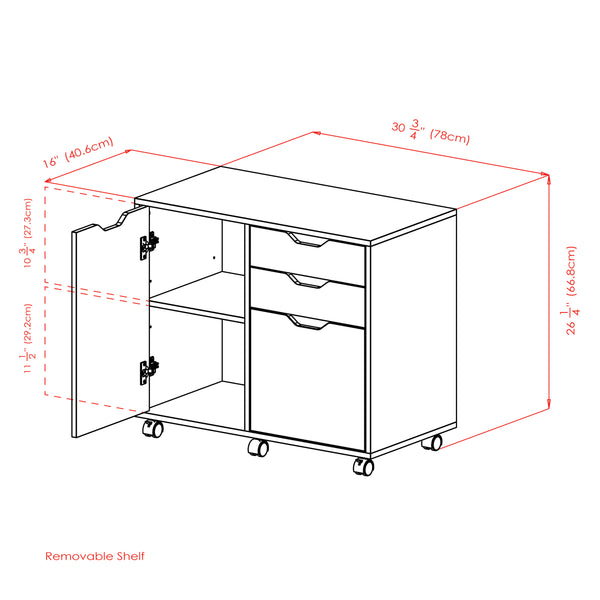 16" (40.6cm)

30 $\frac{3}{4}$" (78cm)

10 $\frac{3}{4}$" (27.3cm)

11 $\frac{1}{2}$" (29.2cm)

26 $\frac{1}{4}$" (66.8cm)

Removable Shelf