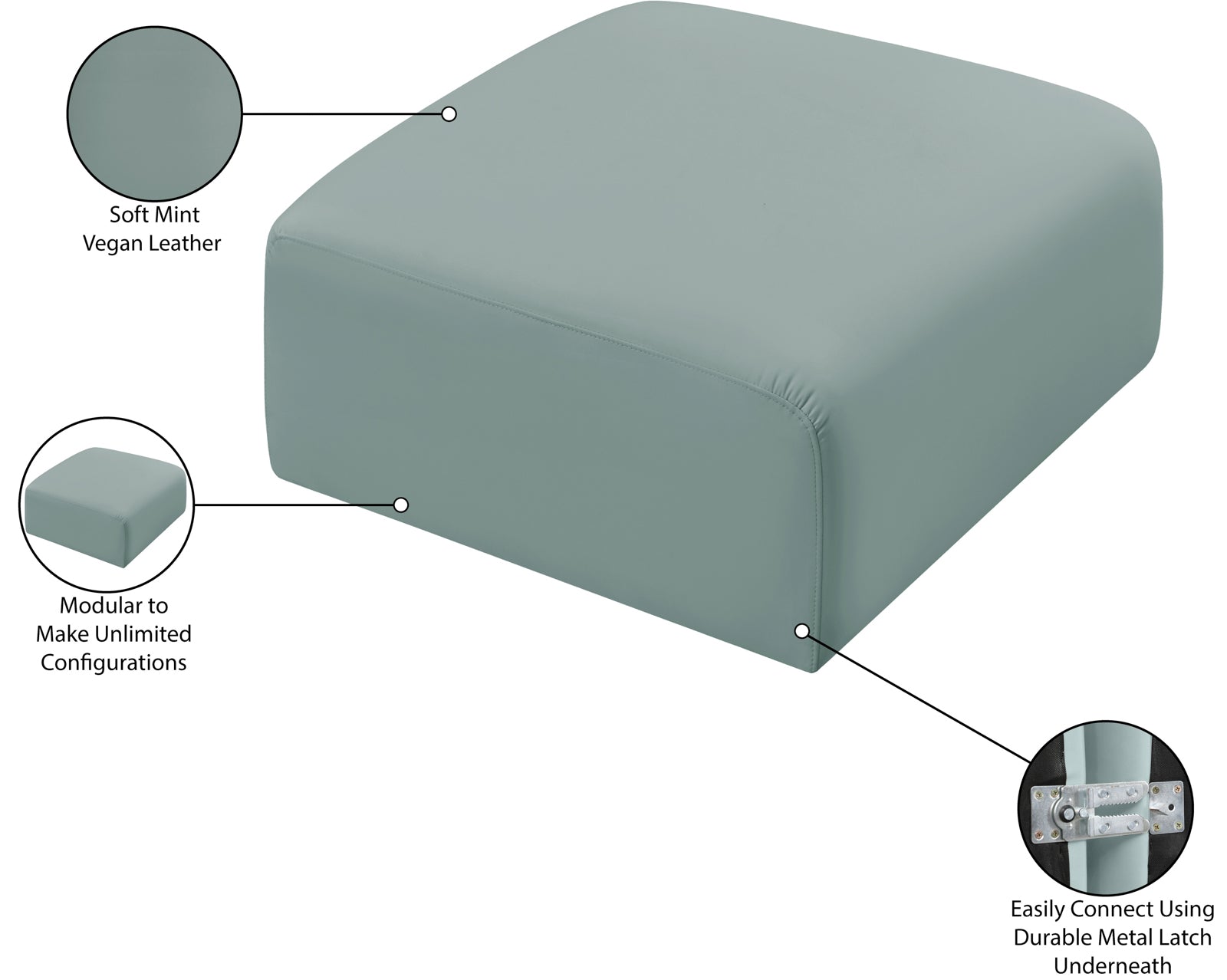 Soft Mint
Vegan Leather

Modular to
Make Unlimited
Configurations

Easily Connect Using
Durable Metal Latch
Underneath