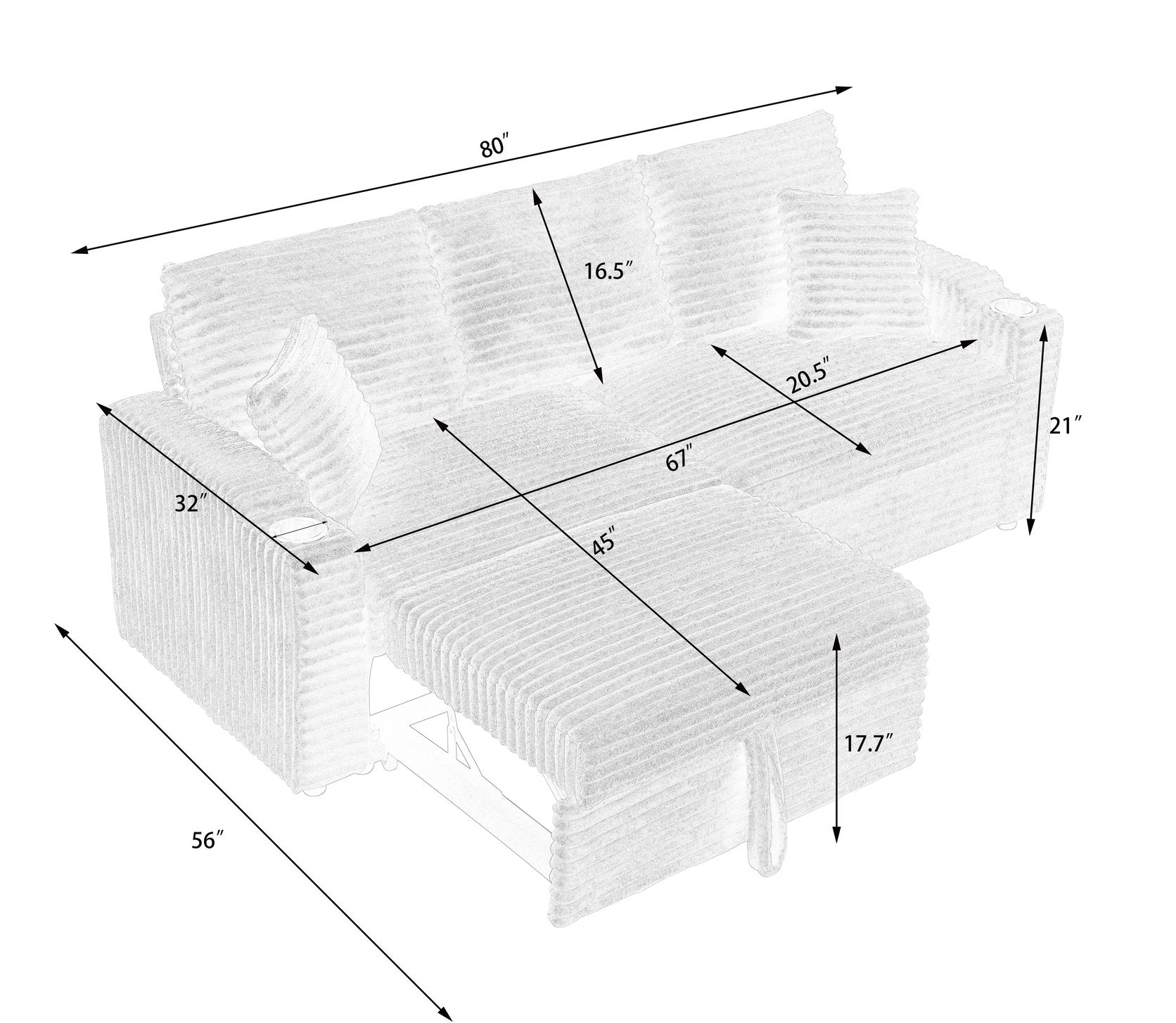 80″

16.5″

20.5″

21″

67″

32″

45″

17.7″

56″