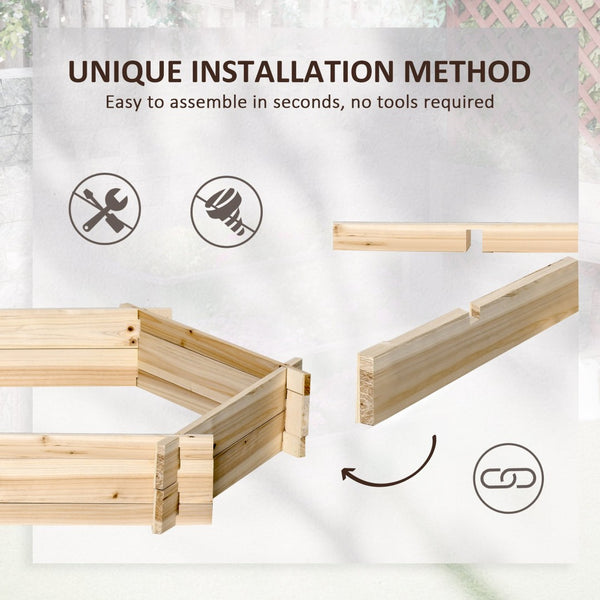 UNIQUE INSTALLATION METHOD
Easy to assemble in seconds, no tools required