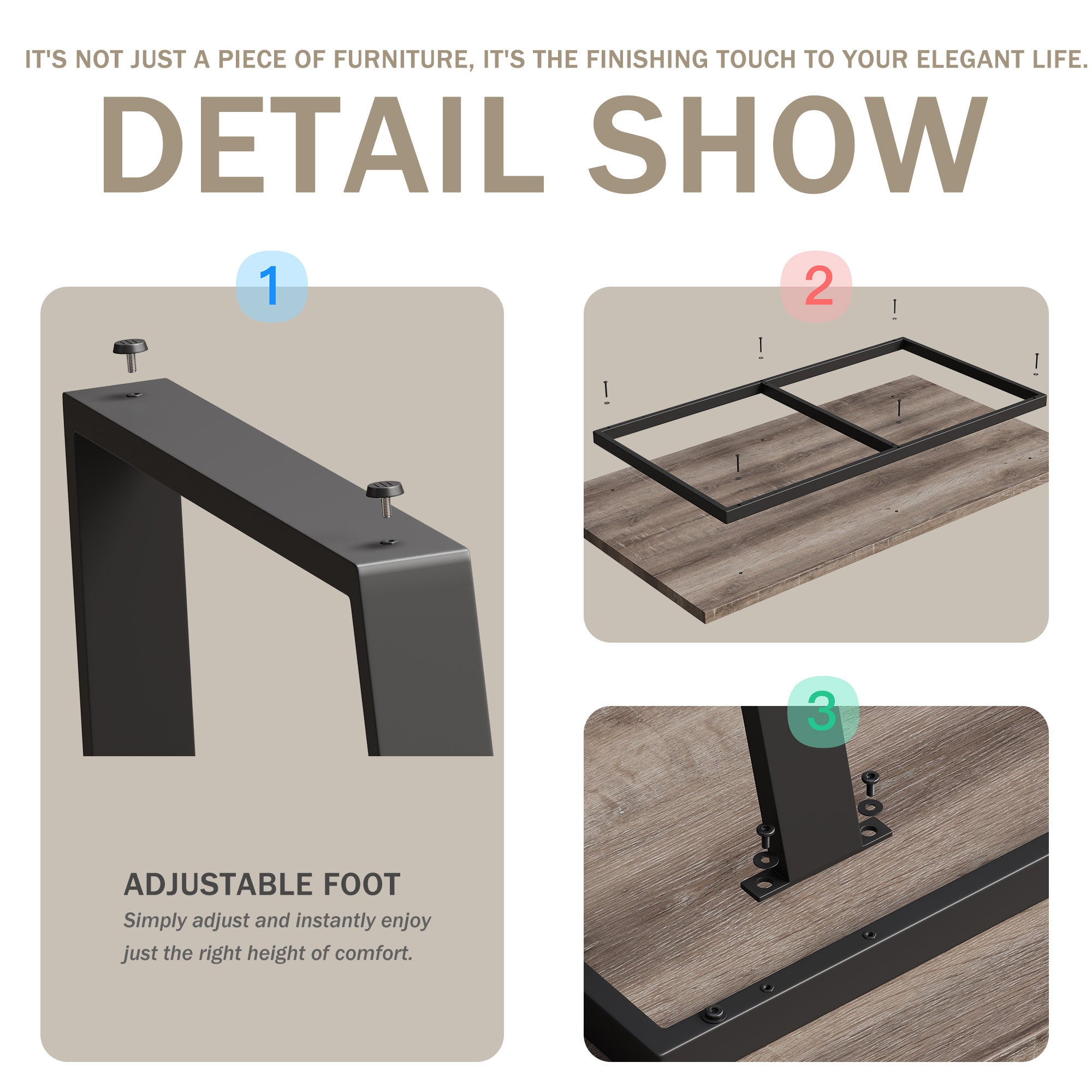 IT'S NOT JUST A PIECE OF FURNITURE, IT'S THE FINISHING TOUCH TO YOUR ELEGANT LIFE.

DETAIL SHOW

1

ADJUSTABLE FOOT

Simply adjust and instantly enjoy just the right height of comfort.

2

3