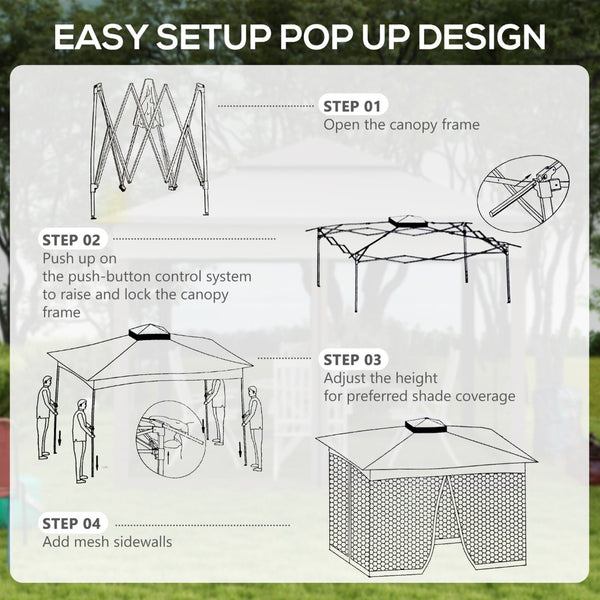 EASY SETUP POP UP DESIGN

STEP 01
Open the canopy frame

STEP 02
Push up on the push-button control system to raise and lock the canopy frame

STEP 03
Adjust the height for preferred shade coverage

STEP 04
Add mesh sidewalls