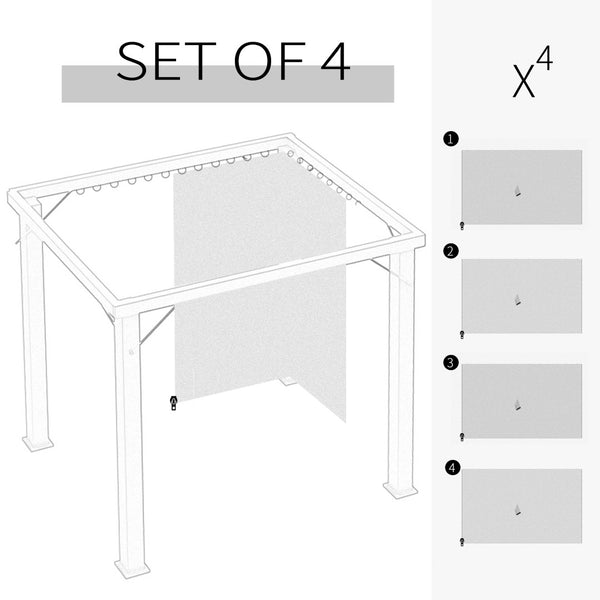 SET OF 4

$X^4$

1

2

3

4