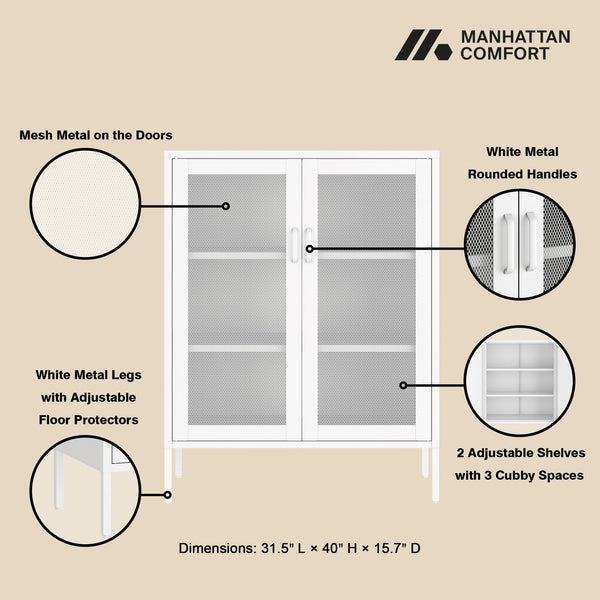 MANHATTAN COMFORT

Mesh Metal on the Doors

White Metal Rounded Handles

White Metal Legs with Adjustable Floor Protectors

2 Adjustable Shelves with 3 Cubby Spaces

Dimensions: 31.5" L × 40" H × 15.7" D