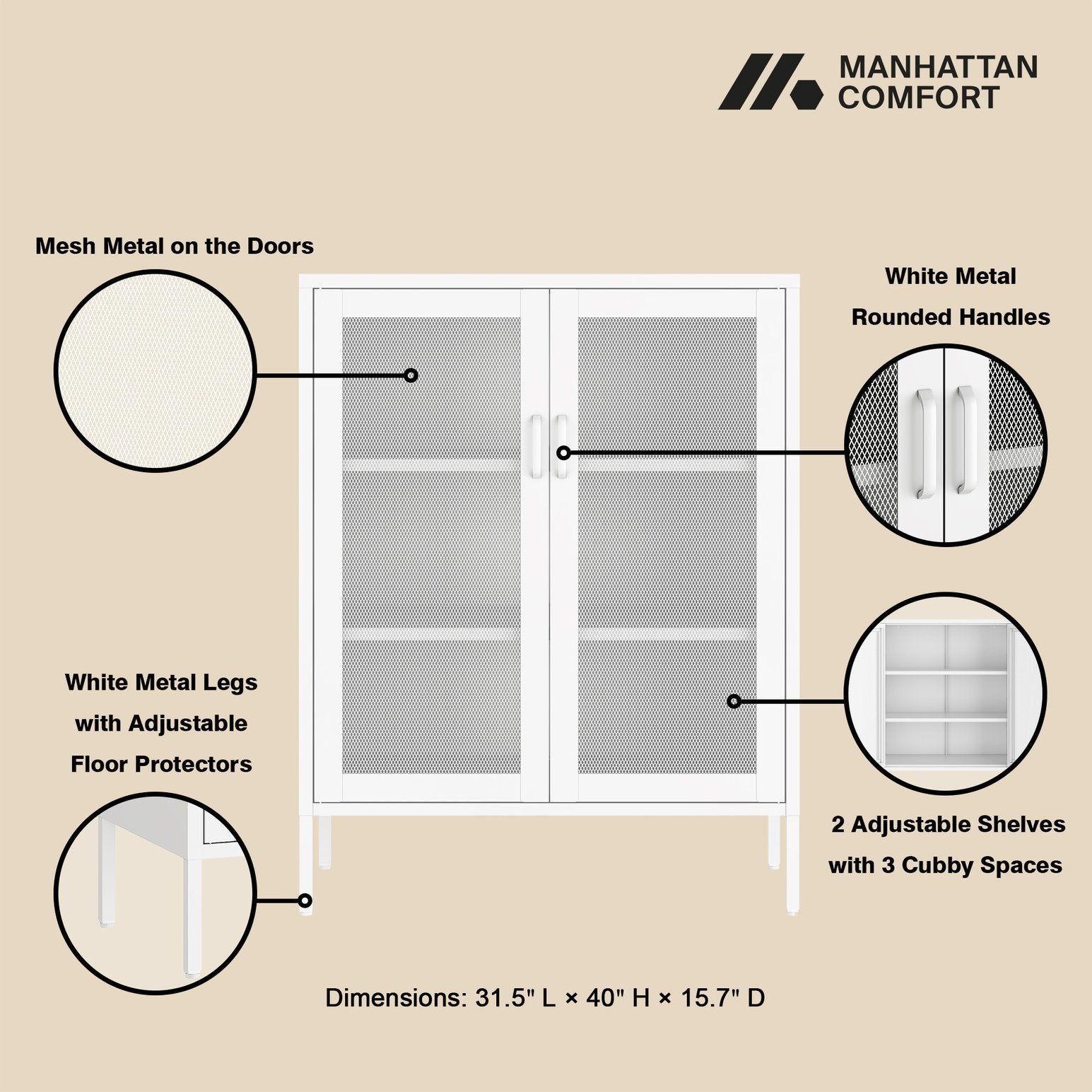 MANHATTAN COMFORT

Mesh Metal on the Doors

White Metal Rounded Handles

White Metal Legs with Adjustable Floor Protectors

2 Adjustable Shelves with 3 Cubby Spaces

Dimensions: 31.5" L × 40" H × 15.7" D