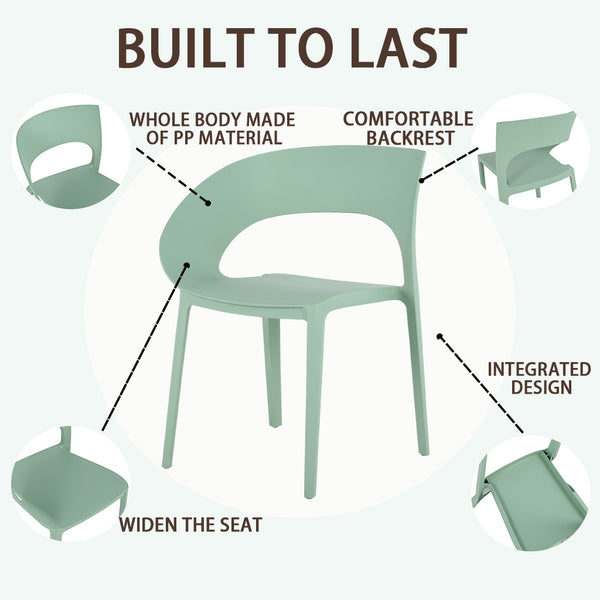 BUILT TO LAST

WHOLE BODY MADE OF PP MATERIAL

COMFORTABLE BACKREST

INTEGRATED DESIGN

WIDEN THE SEAT