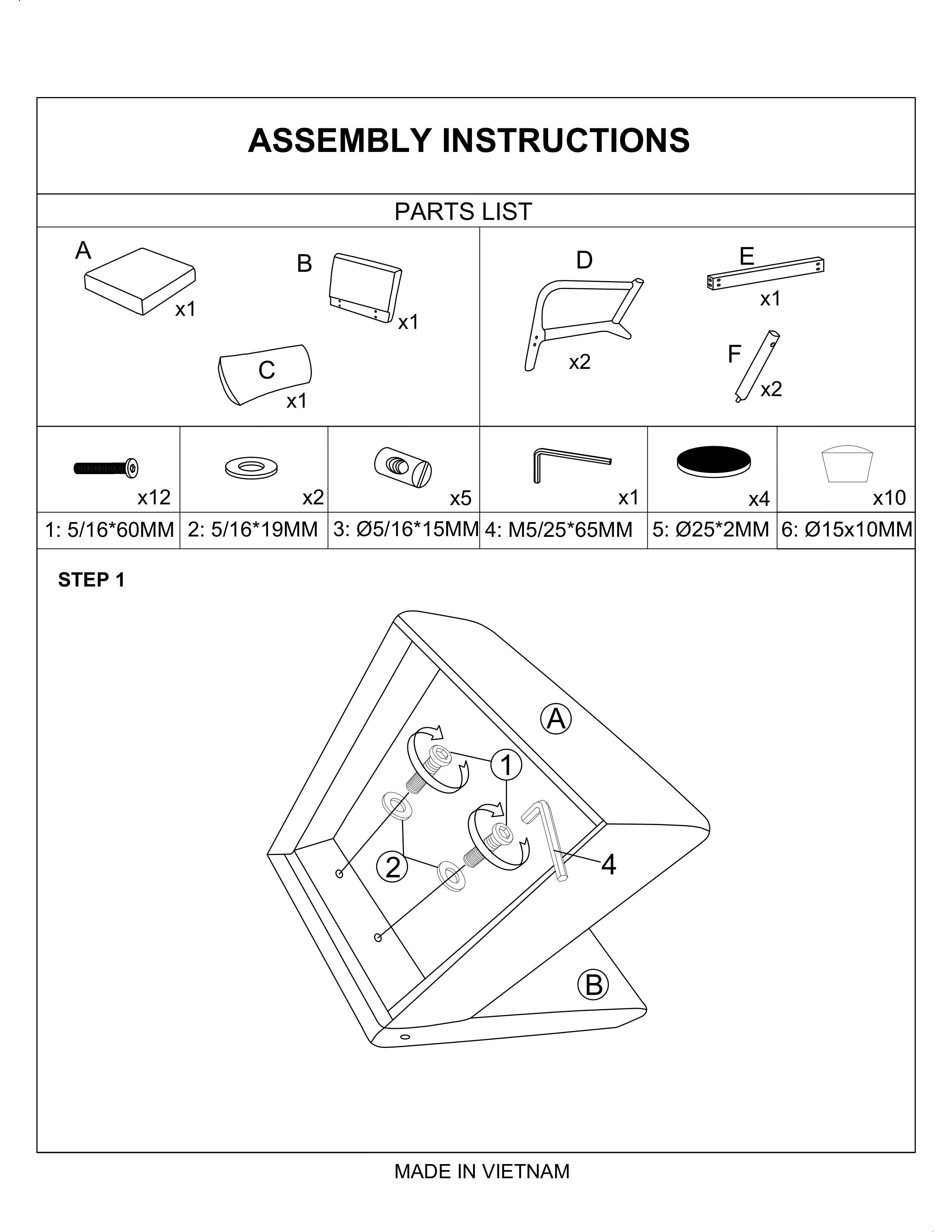 ASSEMBLY INSTRUCTIONS

PARTS LIST

A x1
B x1
C x1
D x2
E x1
F x2

| x12 | x2 | x5 | x1 | x4 | x10 |
|---|---|---|---|---|---|
| 1: 5/16*60MM | 2: 5/16*19MM | 3: Ø5/16*15MM | 4: M5/25*65MM | 5: Ø25*2MM | 6: Ø15x10MM |

STEP 1

A
1
2
4
B

MADE IN VIETNAM