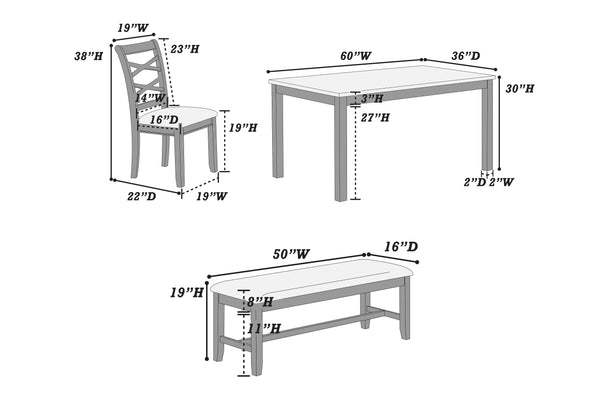 19"W
38"H
23"H
14"W
16"D
19"H
22"D
19"W

60"W
36"D
30"H
3"H
27"H
2"D 2"W

50"W
16"D
19"H
8"H
11"H