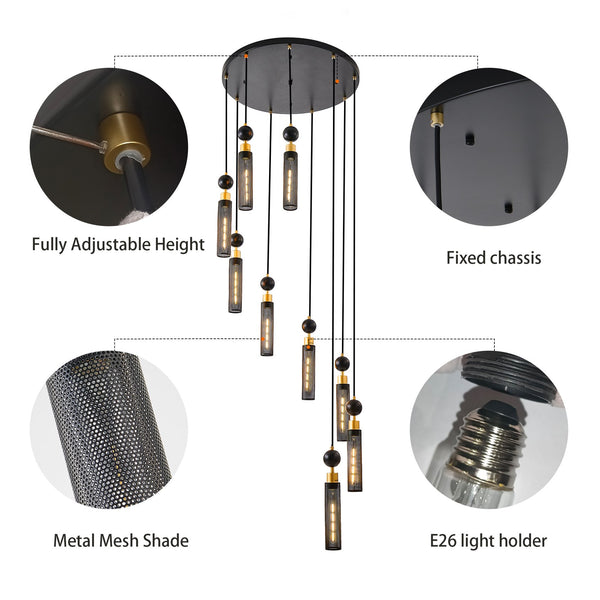 Fully Adjustable Height

Fixed chassis

Metal Mesh Shade

E26 light holder