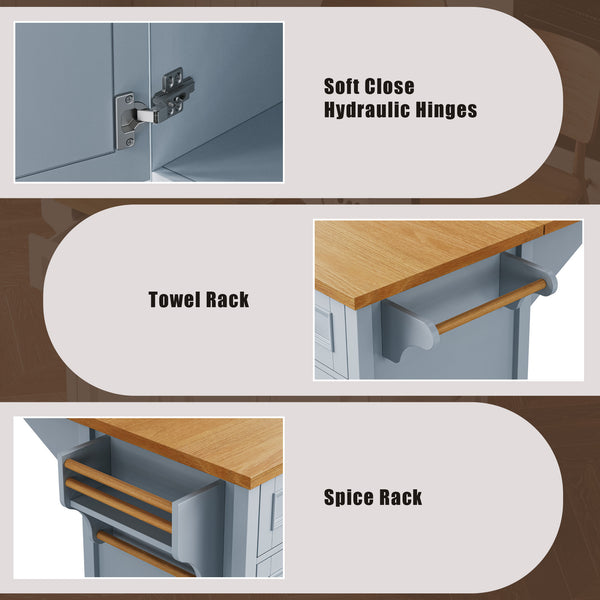 Soft Close
Hydraulic Hinges

Towel Rack

Spice Rack