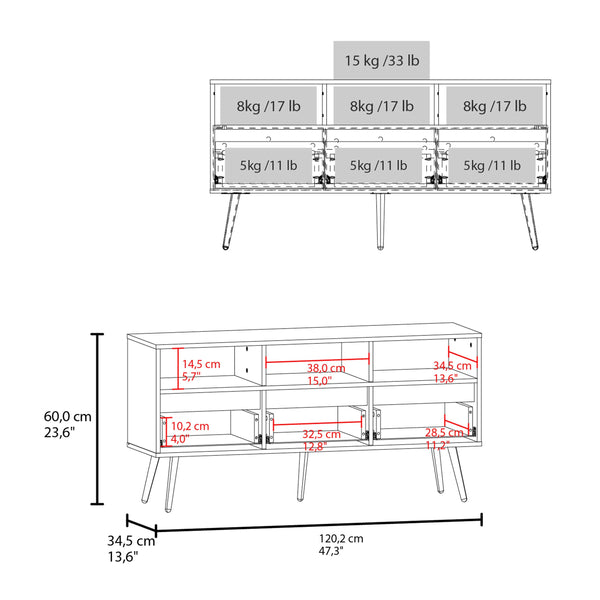 15 kg /33 lb

8kg /17 lb

8kg /17 lb

8kg /17 lb

5kg /11 lb

5kg /11 lb

5kg /11 lb

14,5 cm
5,7"

38,0 cm
15,0"

34,5 cm
13,6"

60,0 cm
23,6"

10,2 cm
4,0"

32,5 cm
12,8"

28,5 cm
11,2"

34,5 cm
13,6"

120,2 cm
47,3"