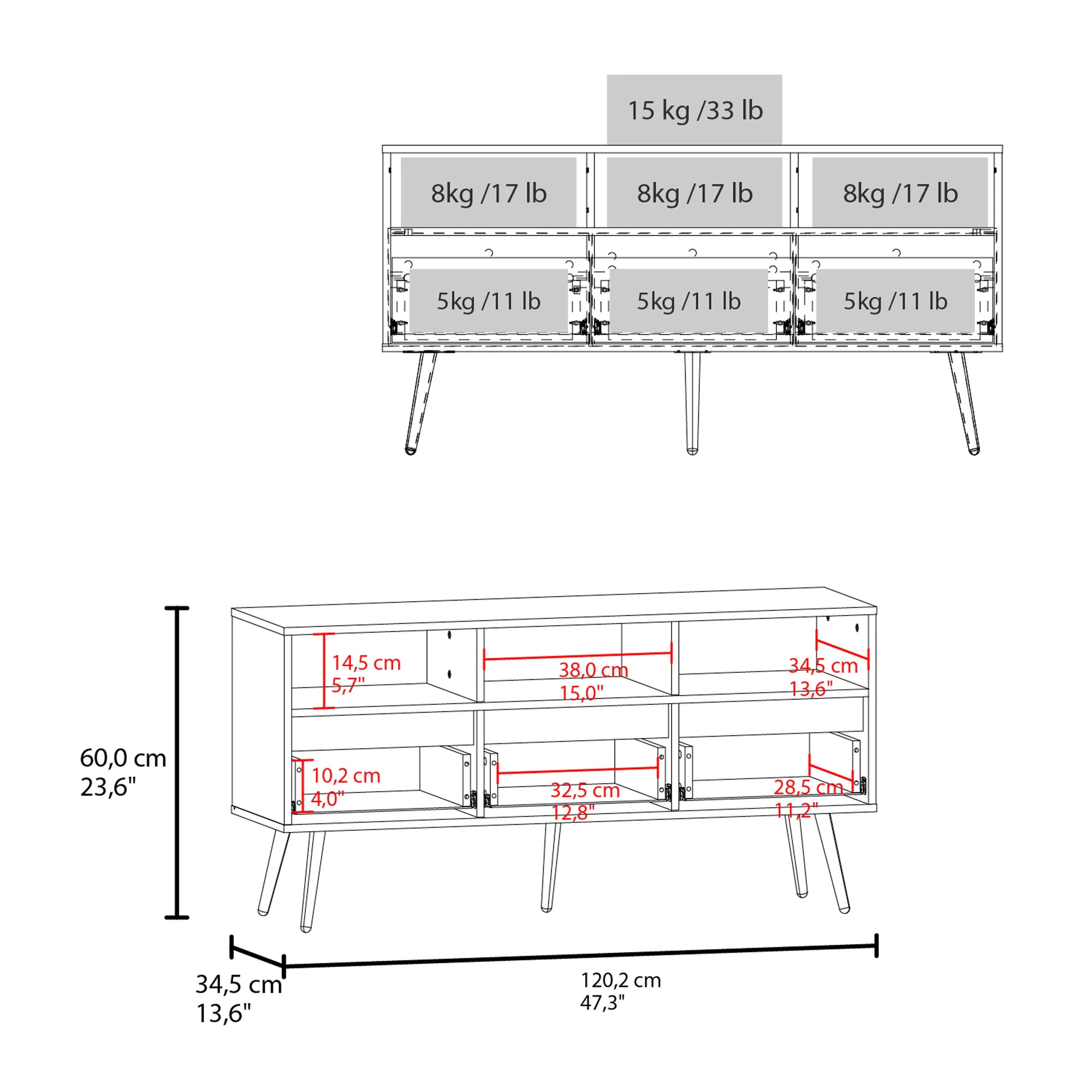 15 kg /33 lb

8kg /17 lb

8kg /17 lb

8kg /17 lb

5kg /11 lb

5kg /11 lb

5kg /11 lb

14,5 cm
5,7"

38,0 cm
15,0"

34,5 cm
13,6"

60,0 cm
23,6"

10,2 cm
4,0"

32,5 cm
12,8"

28,5 cm
11,2"

34,5 cm
13,6"

120,2 cm
47,3"