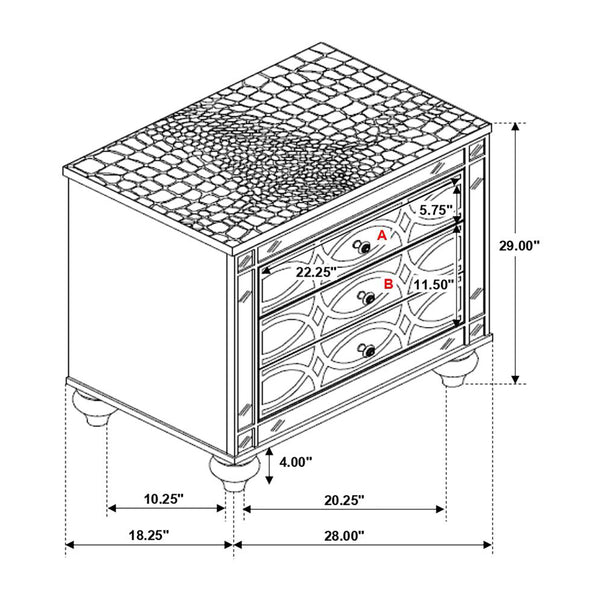 5.75"
A
29.00"
22.25"
B
11.50"
4.00"
10.25"
20.25"
18.25"
28.00"