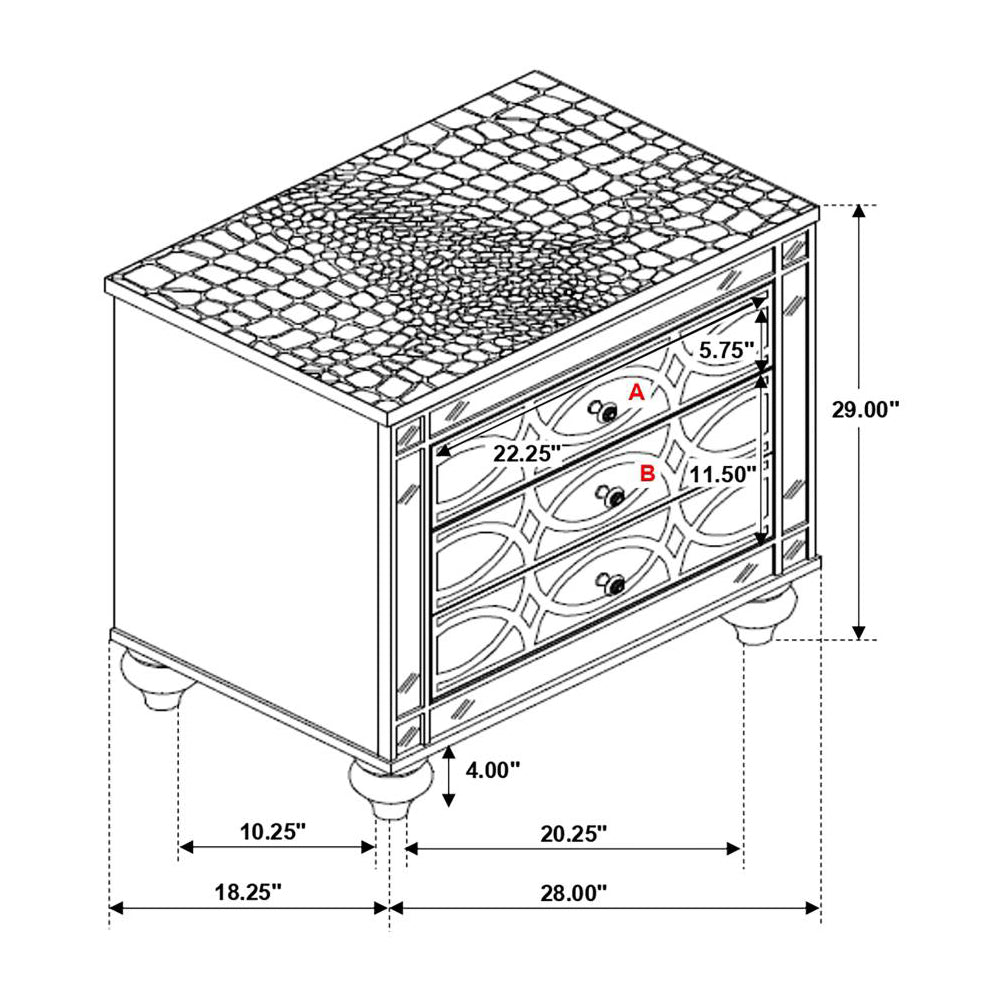 5.75"

A

29.00"

22.25"

B

11.50"

4.00"

10.25"

20.25"

18.25"

28.00"