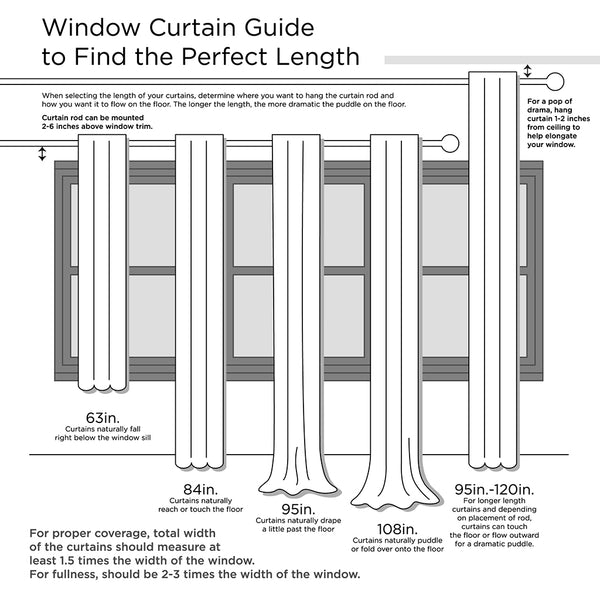 Window Curtain Guide to Find the Perfect Length

When selecting the length of your curtains, determine where you want to hang the curtain rod and how you want it to flow on the floor. The longer the length, the more dramatic the puddle on the floor.

Curtain rod can be mounted 2-6 inches above window trim.

For a pop of drama, hang curtain 1-2 inches from ceiling to help elongate your window.

63in.
Curtains naturally fall right below the window sill

84in.
Curtains naturally reach or touch the floor

95in.
Curtains naturally drape a little past the floor

108in.
Curtains naturally puddle or fold over onto the floor

95in.-120in.
For longer length curtains and depending on placement of rod, curtains can touch the floor or flow outward for a dramatic puddle.

For proper coverage, total width of the curtains should measure at least 1.5 times the width of the window.
For fullness, should be 2-3 times the width of the window.