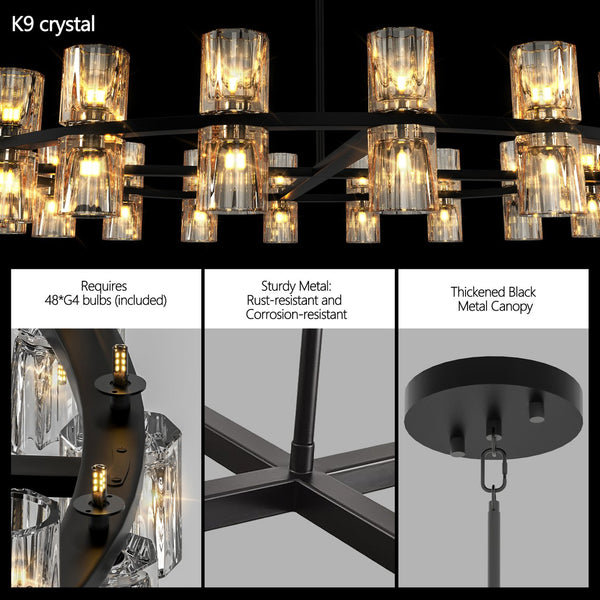 K9 crystal

Requires 48*G4 bulbs (included)

Sturdy Metal: Rust-resistant and Corrosion-resistant

Thickened Black Metal Canopy