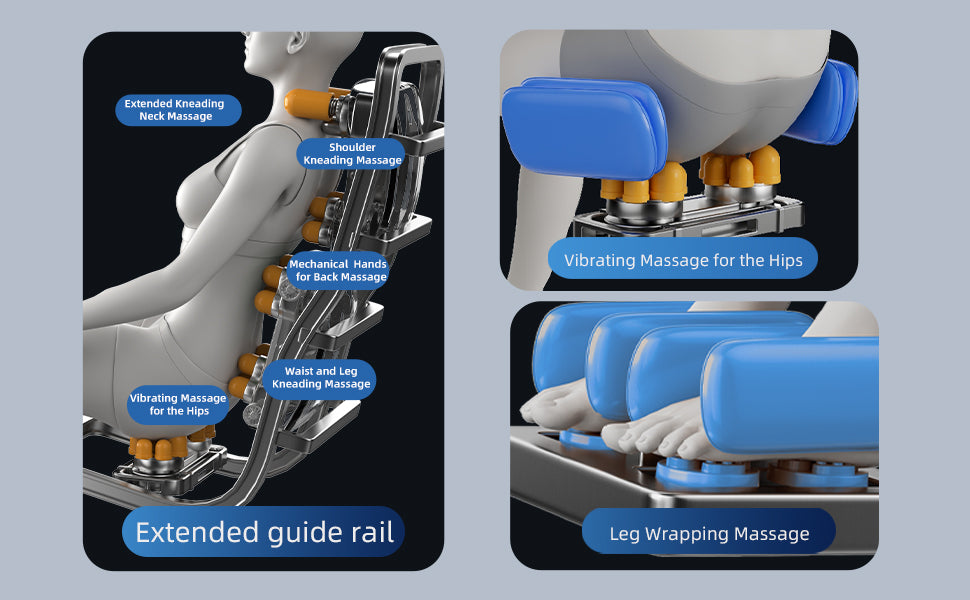 Extended Kneading Neck Massage

Shoulder Kneading Massage

Mechanical Hands for Back Massage

Waist and Leg Kneading Massage

Vibrating Massage for the Hips

Extended guide rail

Vibrating Massage for the Hips

Leg Wrapping Massage