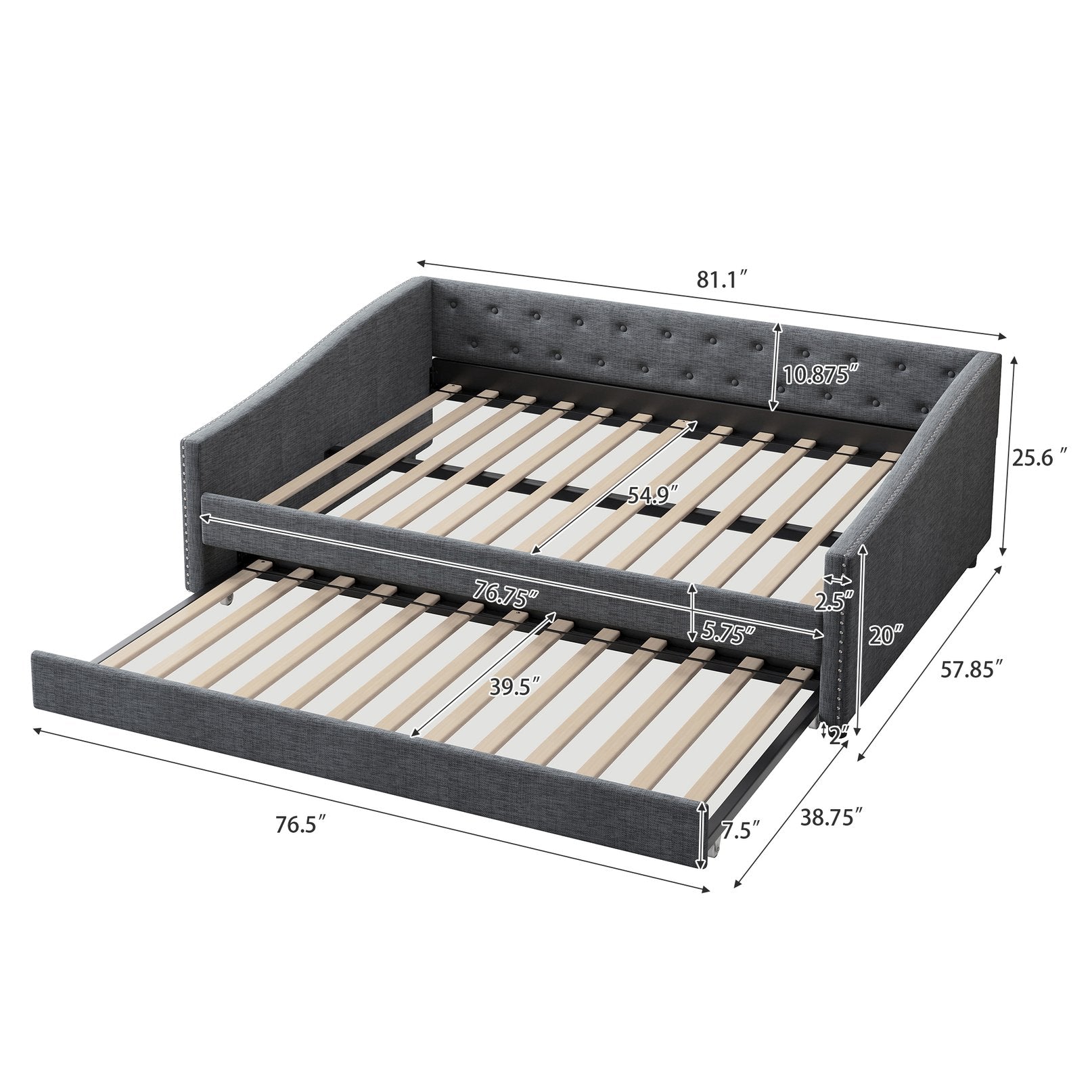 81.1″

10.875″

25.6 ″

54.9″

76.75″

2.5″

5.75″

20″

57.85″

39.5″

2″

76.5″

7.5″

38.75″