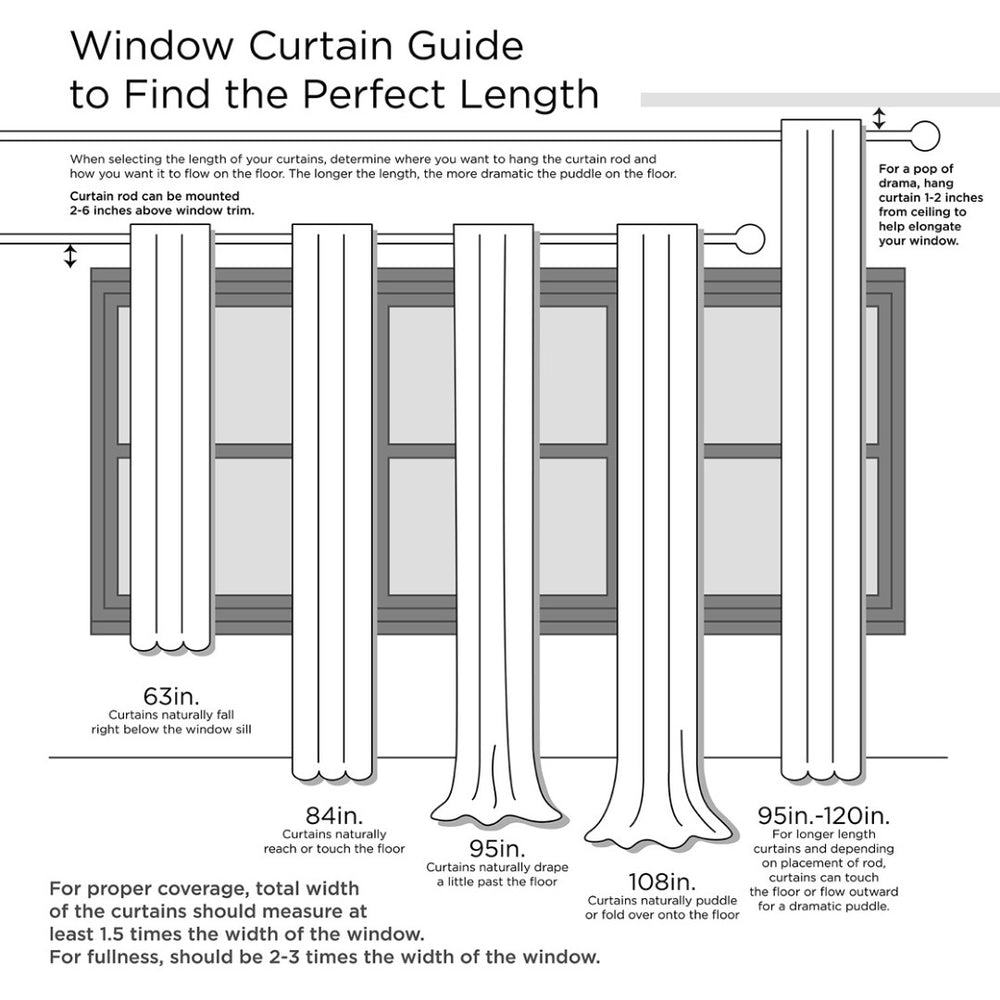 Window Curtain Guide to Find the Perfect Length

When selecting the length of your curtains, determine where you want to hang the curtain rod and how you want it to flow on the floor. The longer the length, the more dramatic the puddle on the floor.

Curtain rod can be mounted 2-6 inches above window trim.

For a pop of drama, hang curtain 1-2 inches from ceiling to help elongate your window.

63in.
Curtains naturally fall right below the window sill

84in.
Curtains naturally reach or touch the floor

95in.
Curtains naturally drape a little past the floor

108in.
Curtains naturally puddle or fold over onto the floor

95in.-120in.
For longer length curtains and depending on placement of rod, curtains can touch the floor or flow outward for a dramatic puddle.

For proper coverage, total width of the curtains should measure at least 1.5 times the width of the window.
For fullness, should be 2-3 times the width of the window.