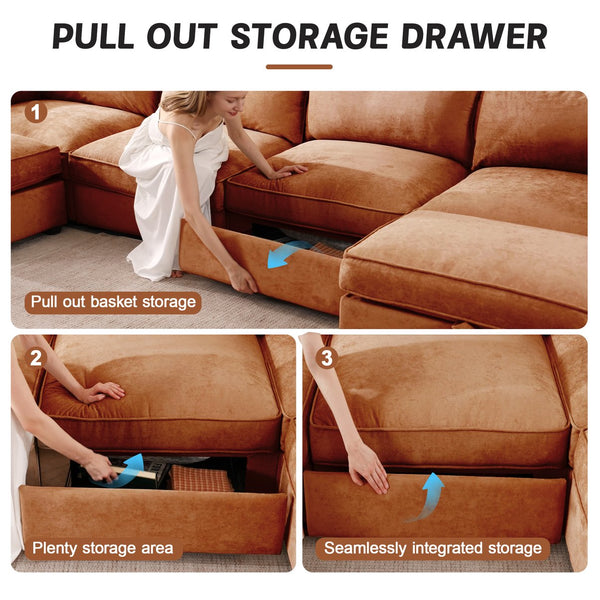 PULL OUT STORAGE DRAWER

1

Pull out basket storage

2

Plenty storage area

3

Seamlessly integrated storage