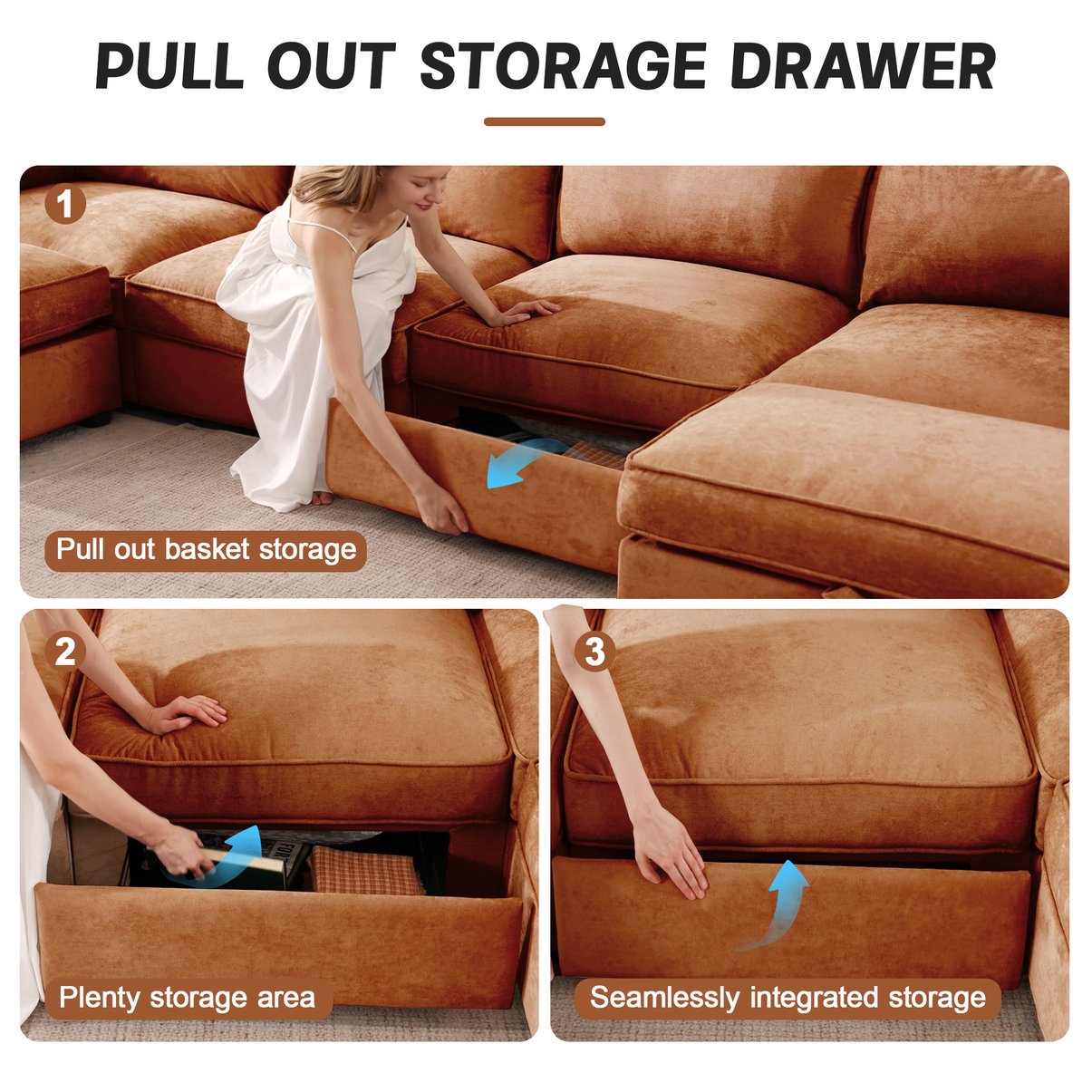 PULL OUT STORAGE DRAWER

1

Pull out basket storage

2

Plenty storage area

3

Seamlessly integrated storage