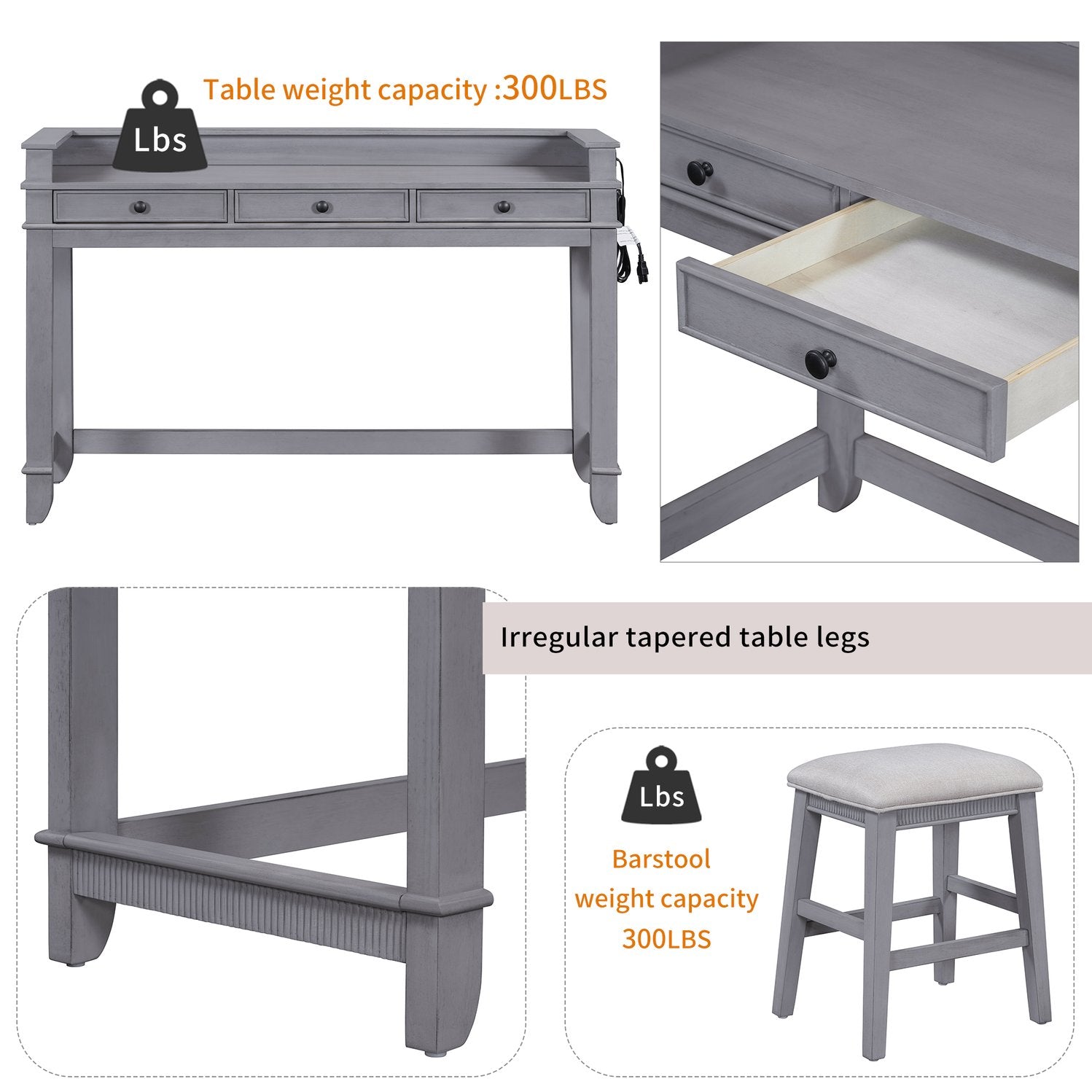 Lbs

Table weight capacity :300LBS

Irregular tapered table legs

Lbs

Barstool weight capacity 300LBS